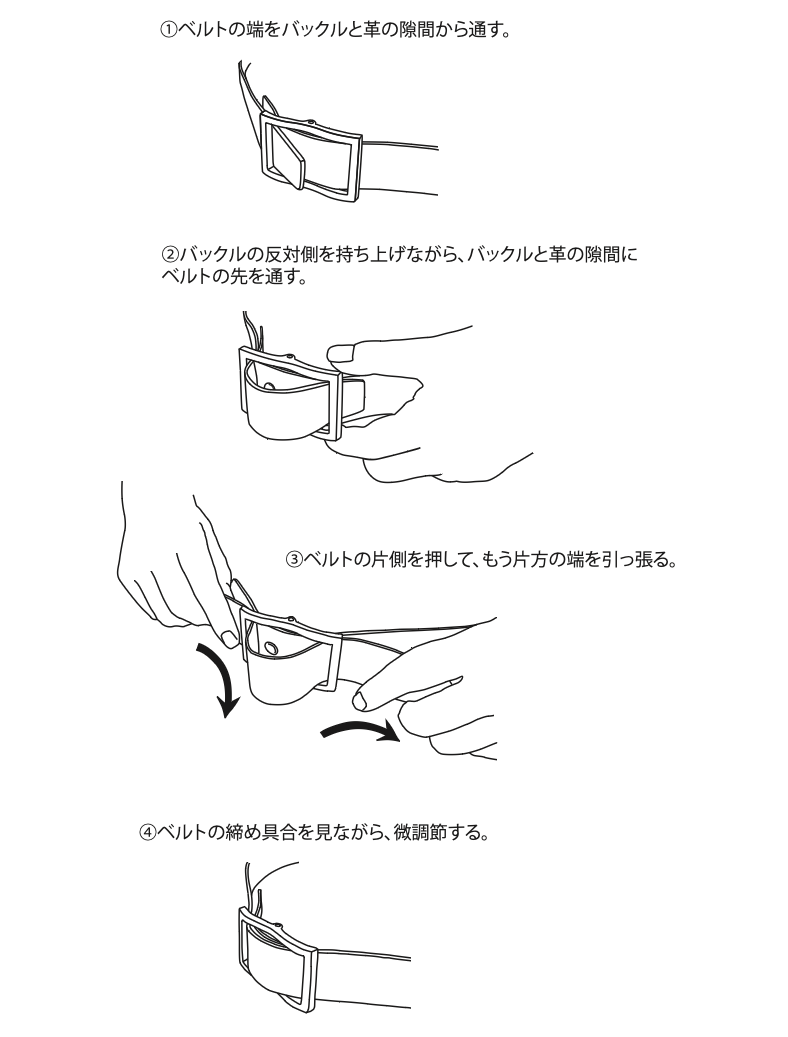 ①ベルトの端をバックルと革の隙間から通す。

②バックルの反対側を持ち上げながら、バックルと革の隙間にベルトの先を通す。

③ベルトの片側を押して、もう片方の端を引っ張る。

④ベルトの締め具合を見ながら、微調節する。